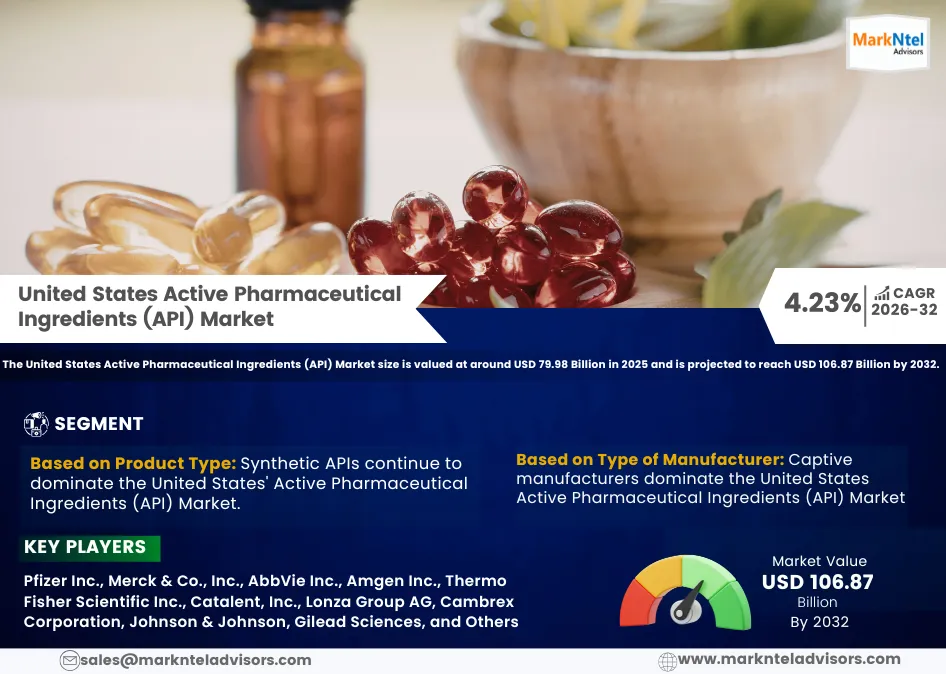 MarkNtel Advisors

United States Active Pharmaceutical Ingredients (API) Market

4.23% CAGR 2026-32

The United States Active Pharmaceutical Ingredients (API) Market size is valued at around USD 79.98 Billion in 2025 and is projected to reach USD 106.87 Billion by 2032.

SEGMENT

Based on Product Type: Synthetic APIs continue to dominate the United States' Active Pharmaceutical Ingredients (API) Market.

Based on Type of Manufacturer: Captive manufacturers dominate the United States Active Pharmaceutical Ingredients (API) Market

KEY PLAYERS

Pfizer Inc., Merck & Co., Inc., AbbVie Inc., Amgen Inc., Thermo Fisher Scientific Inc., Catalent, Inc., Lonza Group AG, Cambrex Corporation, Johnson & Johnson, Gilead Sciences, and Others

Market Value
USD 106.87
Billion
By 2032

sales@marknteladvisors.com

www.marknteladvisors.com